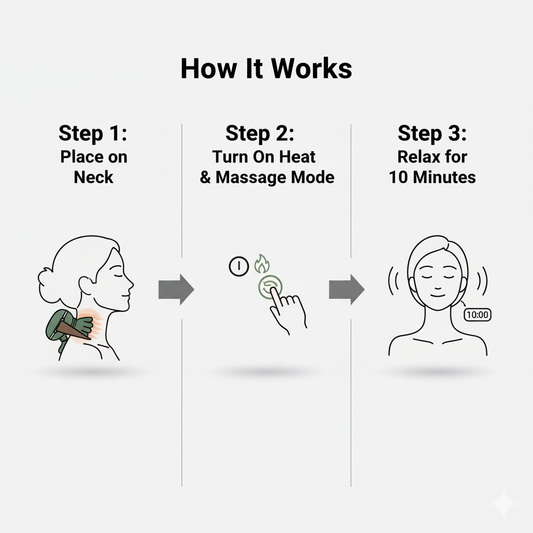 How It Works

Step 1:
Place on Neck

Step 2:
Turn On Heat & Massage Mode

Step 3:
Relax for 10 Minutes

10:00