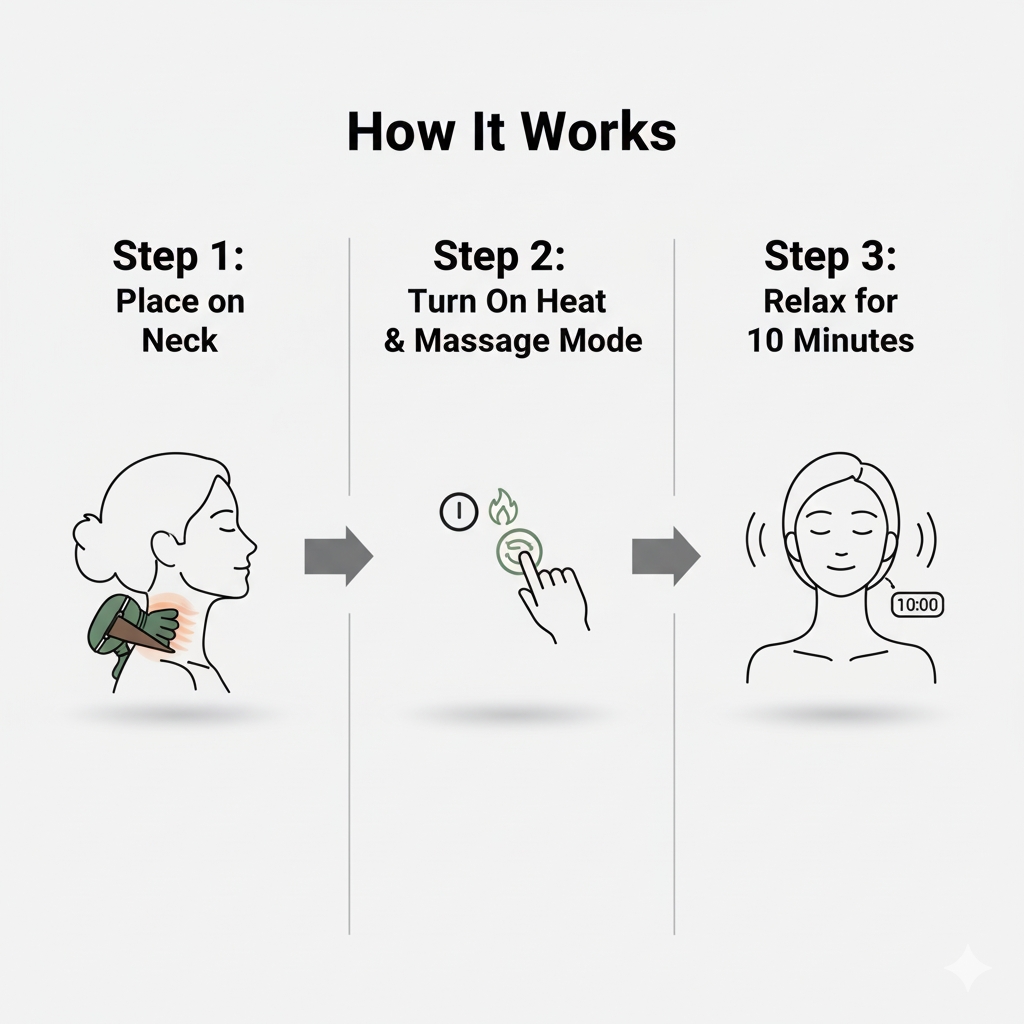 How It Works

Step 1:
Place on Neck

Step 2:
Turn On Heat & Massage Mode

Step 3:
Relax for 10 Minutes

10:00